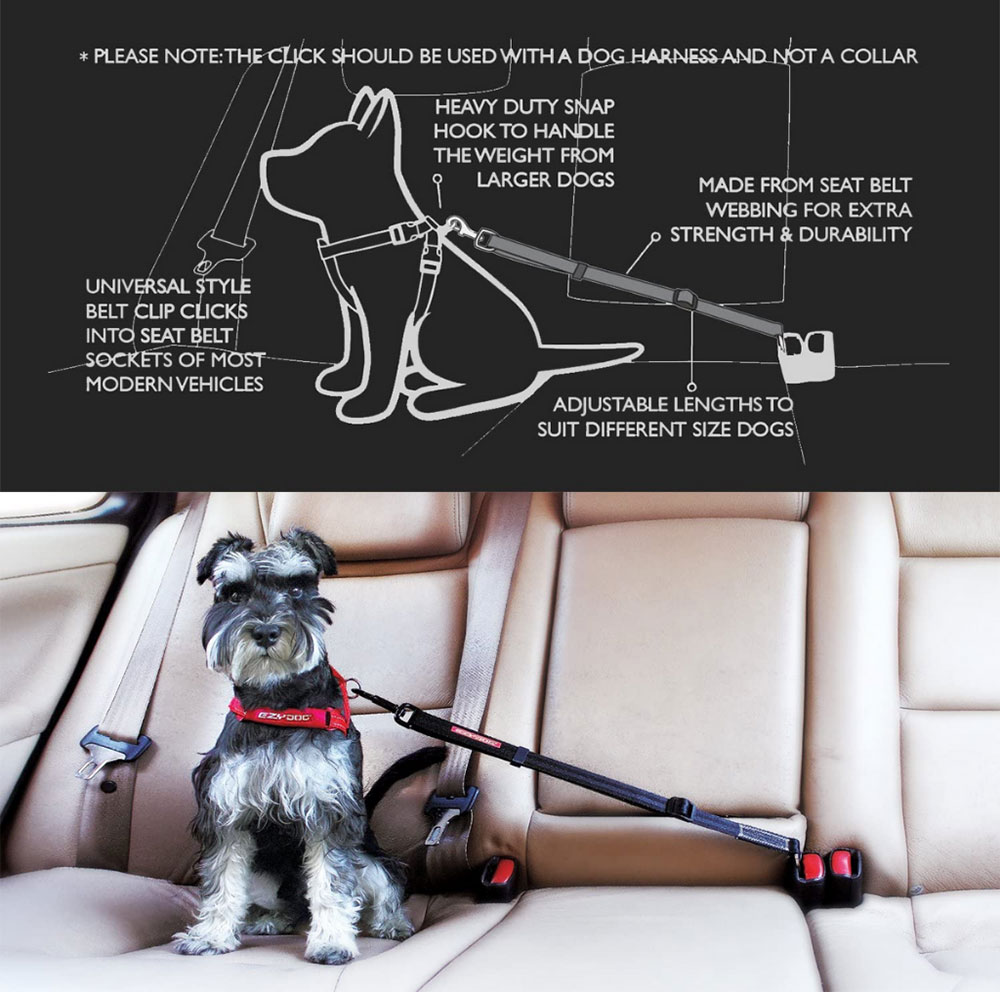 * PLEASE NOTE: THE CLICK SHOULD BE USED WITH A DOG HARNESS AND NOT A COLLAR

HEAVY DUTY SNAP HOOK TO HANDLE THE WEIGHT FROM LARGER DOGS

MADE FROM SEAT BELT WEBBING FOR EXTRA STRENGTH & DURABILITY

UNIVERSAL STYLE BELT CLIP CLICKS INTO SEAT BELT SOCKETS OF MOST MODERN VEHICLES

ADJUSTABLE LENGTHS TO SUIT DIFFERENT SIZE DOGS

EZYDOG

EZYDOG